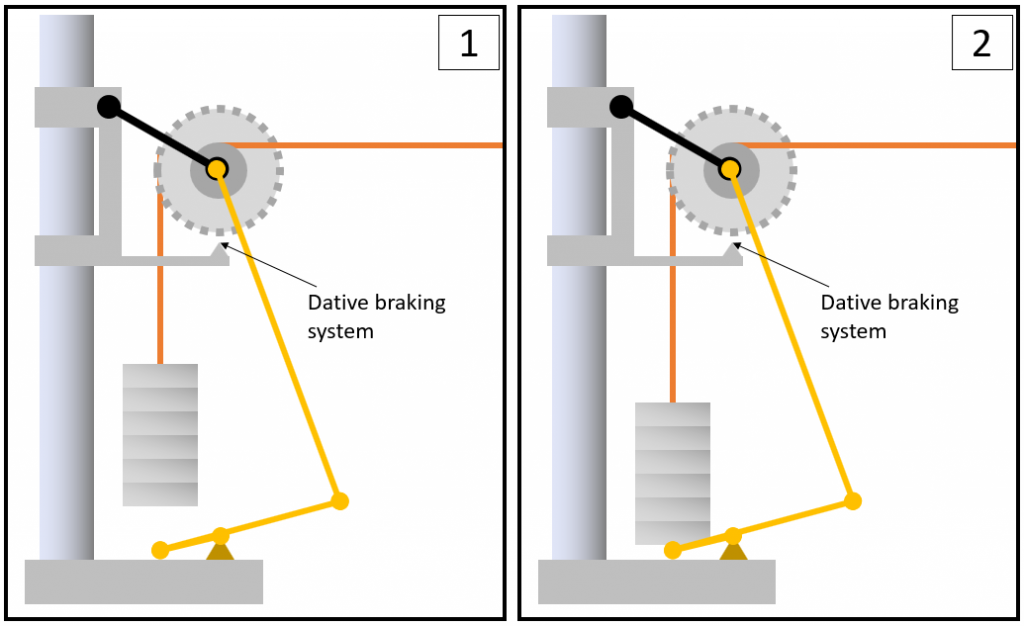 1

Dative braking system

2

Dative braking system